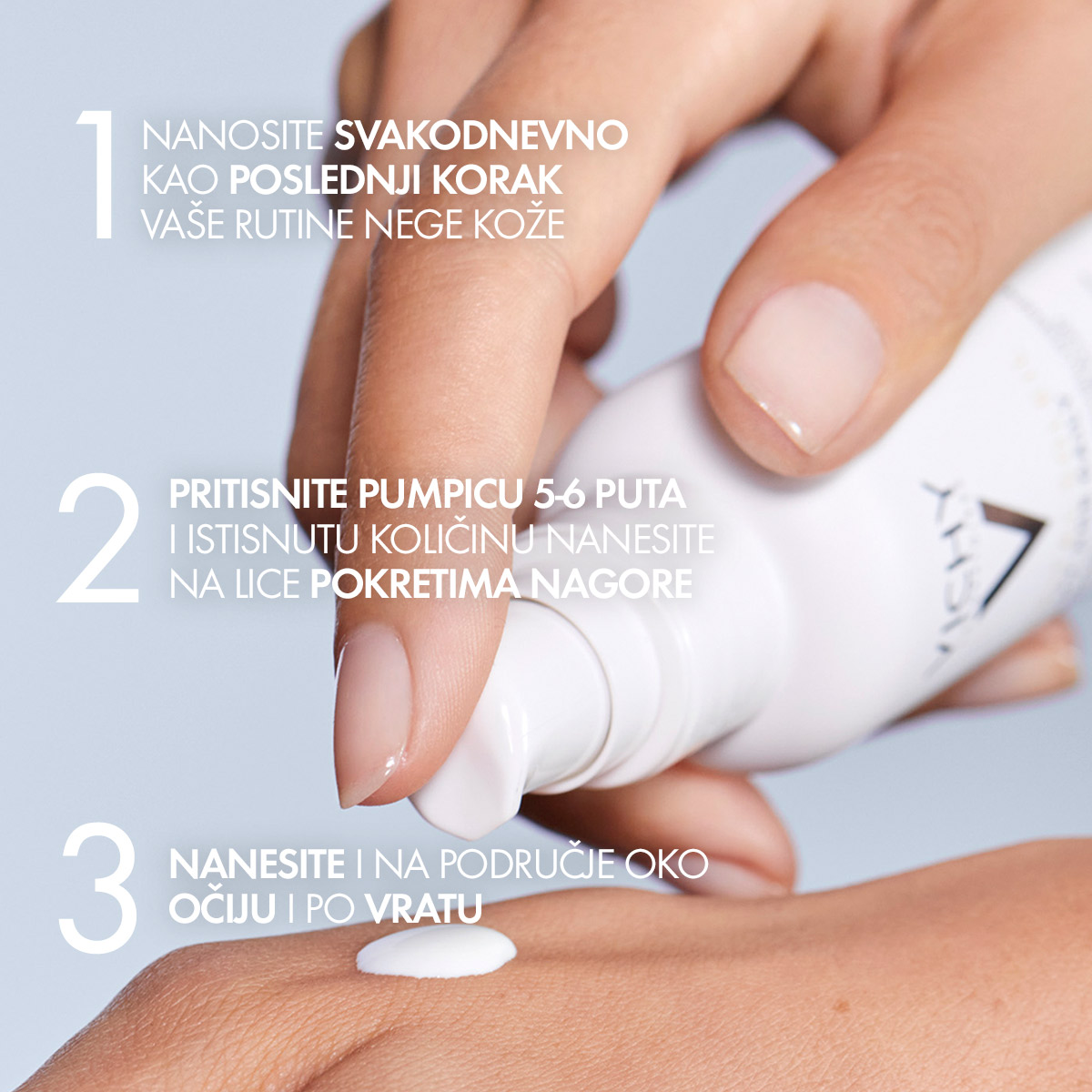 1 NANOSITE SVAKODNEVNO KAO POSLEDNJI KORAK VAŠE RUTINE NEGE KOŽE

2 PRITISNITE PUMPICU 5-6 PUTA I ISTISNUTU KOLIČINU NANESITE NA LICE POKRETIMA NAGORE

3 NANESITE I NA PODRUČJE OKO OČIJU I PO VRATU

VICHY